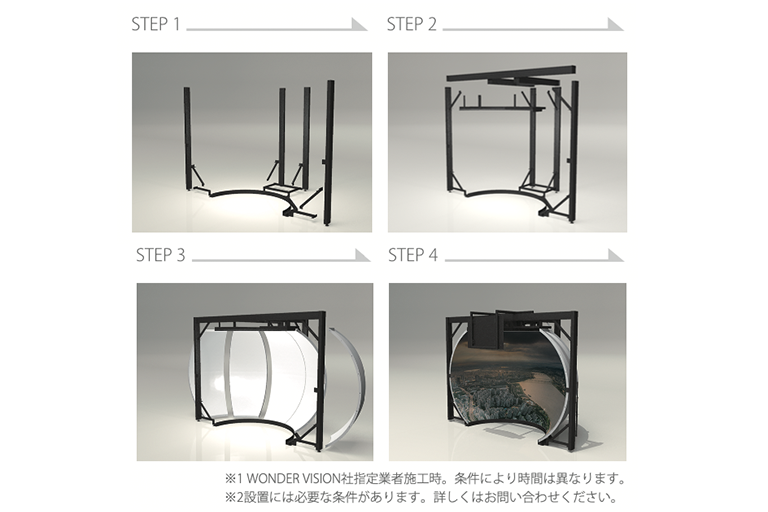 STEP 1

STEP 2

STEP 3

STEP 4

※1 WONDER VISION社指定業者施工時。条件により時間は異なります。
※2設置には必要な条件があります。詳しくはお問い合わせください。